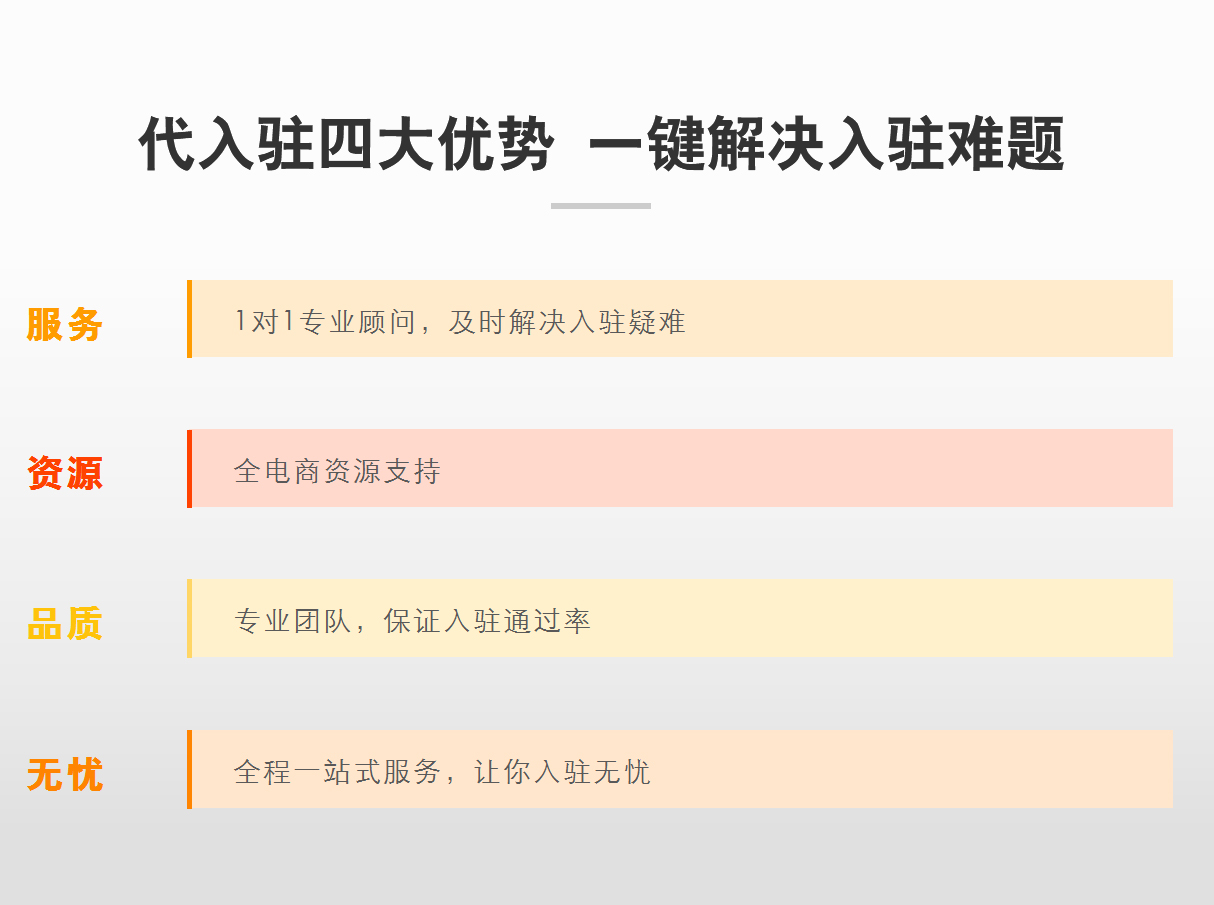 代入驻四大优势 一键解决入驻难题

服务

1对1专业顾问，及时解决入驻疑难

资源

全电商资源支持

品质

专业团队，保证入驻通过率

无忧

全程一站式服务，让你入驻无忧